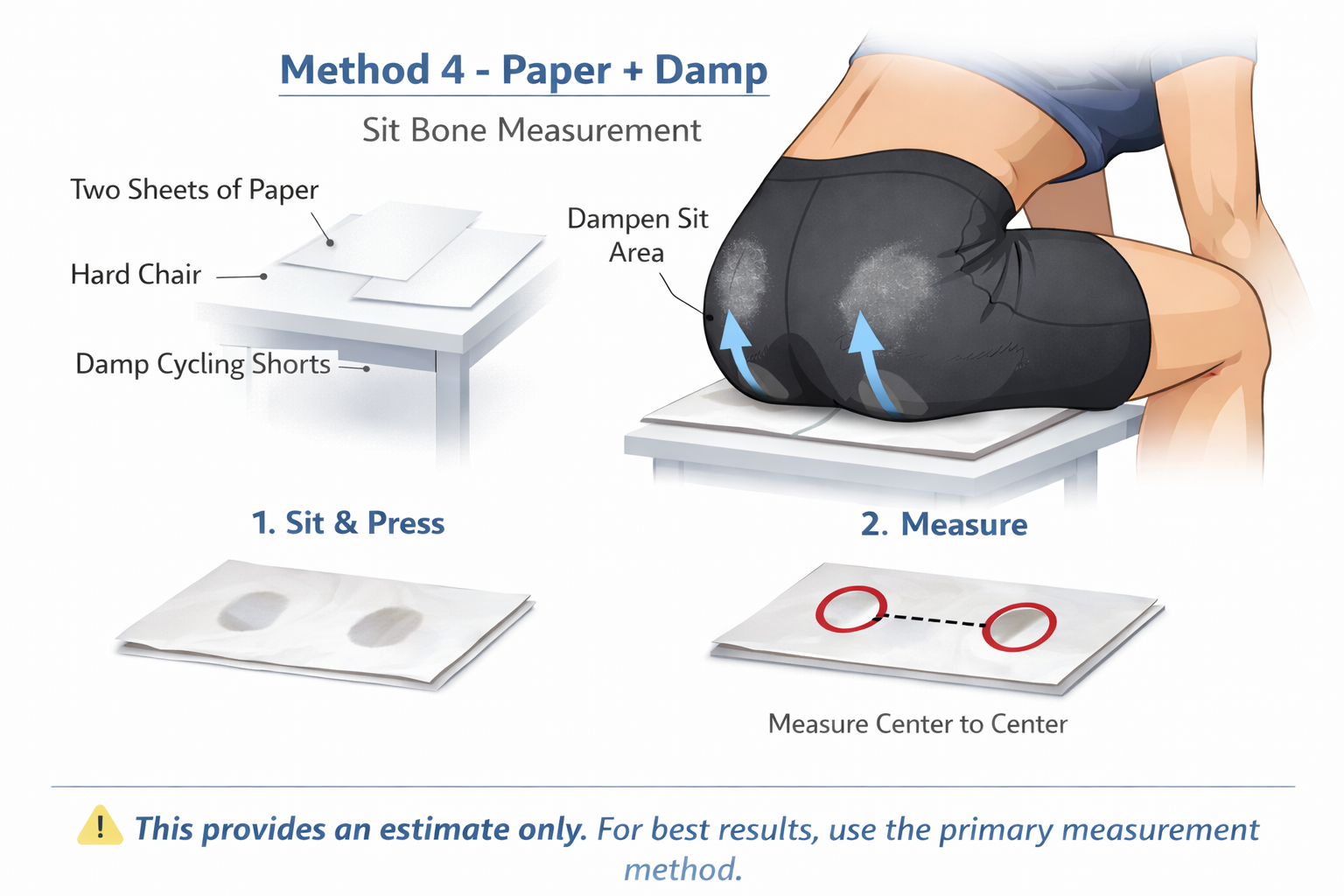 Method 4 - Paper + Damp

Sit Bone Measurement

Two Sheets of Paper

Hard Chair

Damp Cycling Shorts

Dampen Sit Area

1. Sit & Press

2. Measure

Measure Center to Center

! This provides an estimate only. For best results, use the primary measurement method.